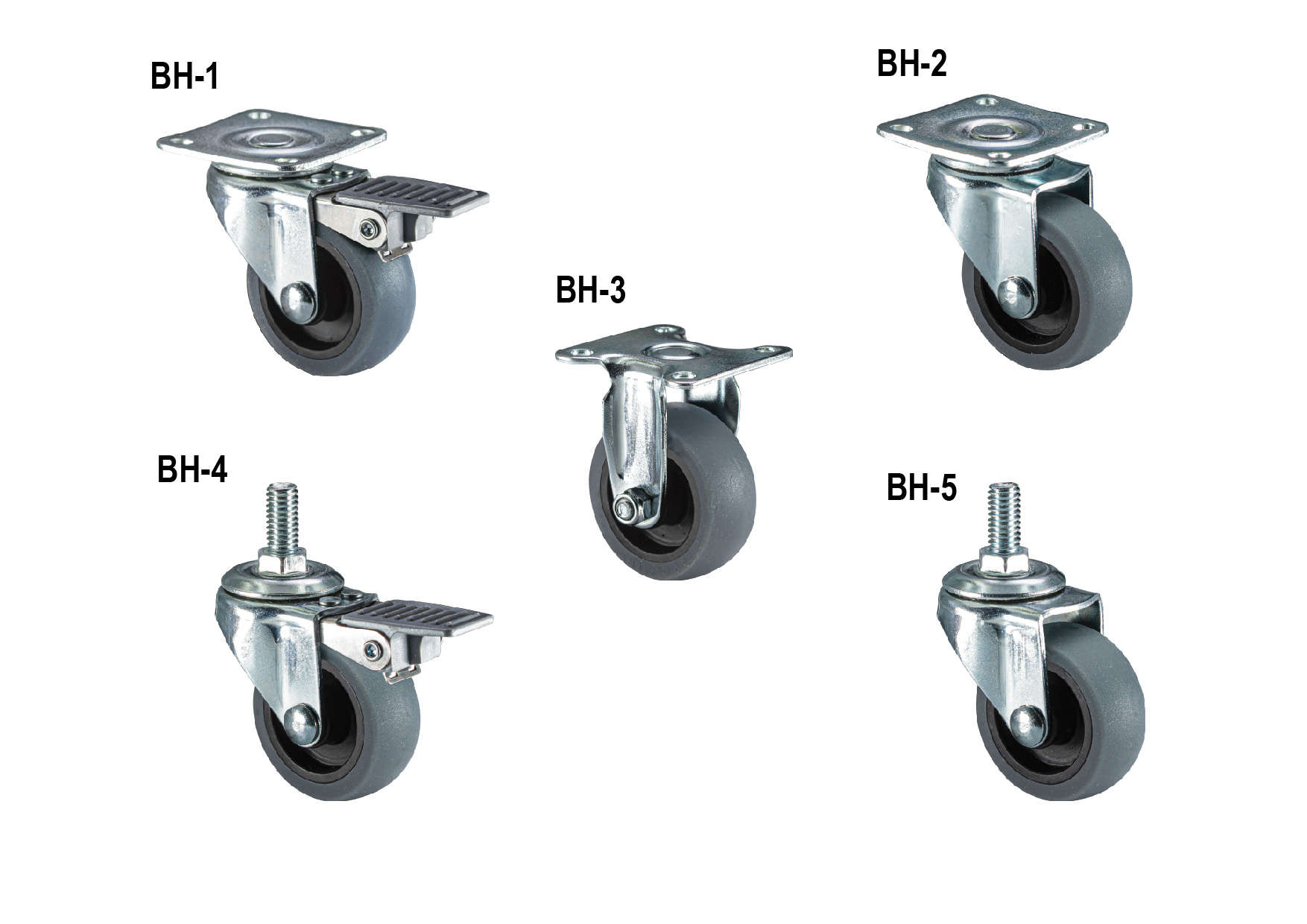 BH-1

BH-2

BH-3

BH-4

BH-5